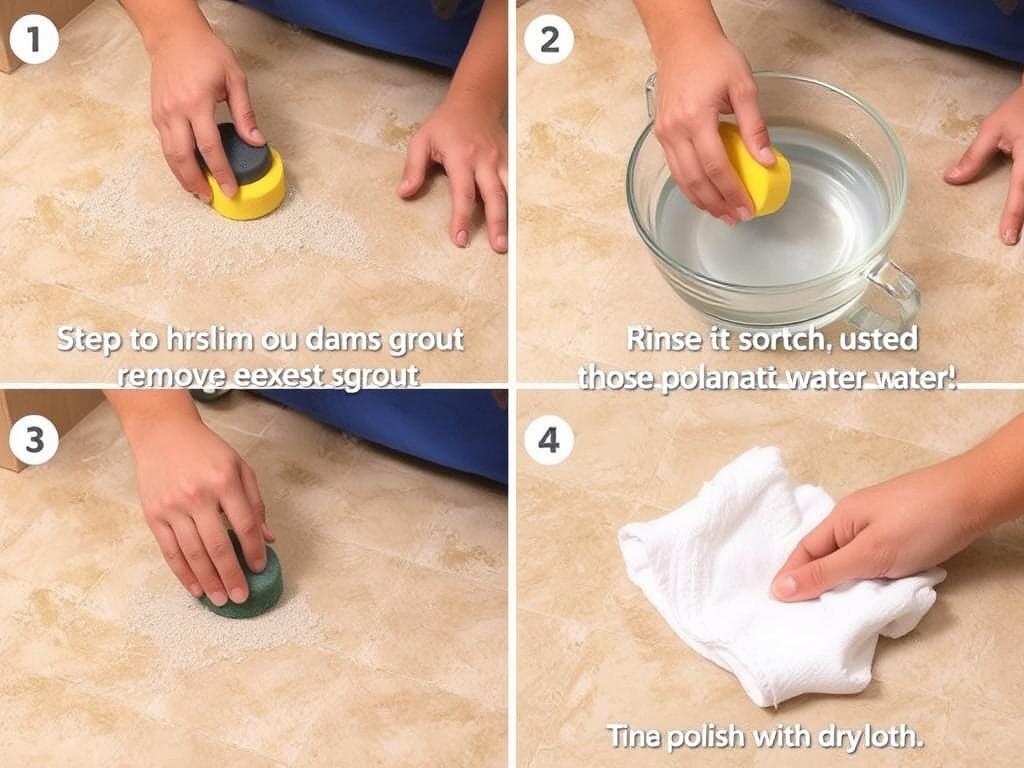 1

Step to hrslim ou dams grout remove eexest sgrout

2

Rinse it sortch, usted those polanatt water water!

3

4

Tina polish with dryloth.